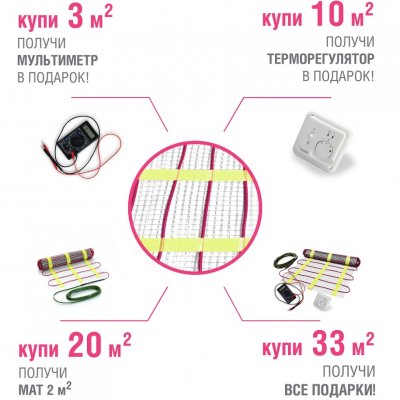 купи 3 м$^2$
ПОЛУЧИ
МУЛЬТИМЕТР
В ПОДАРОК!

купи 10 м$^2$
ПОЛУЧИ
ТЕРМОРЕГУЛЯТОР
В ПОДАРОК!

купи 20 м$^2$
ПОЛУЧИ
МАТ 2 м$^2$

купи 33 м$^2$
ПОЛУЧИ
ВСЕ ПОДАРКИ!